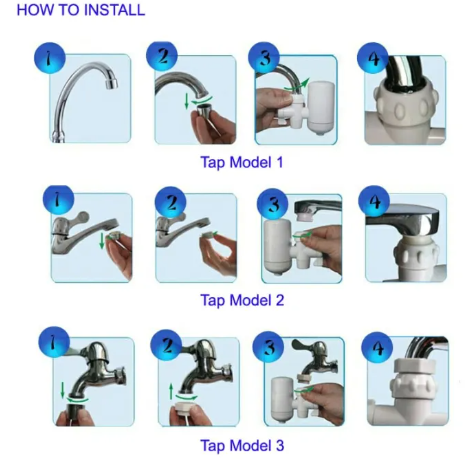 HOW TO INSTALL

1

2

3

4

Tap Model 1

1

2

3

4

Tap Model 2

1

2

3

4

Tap Model 3